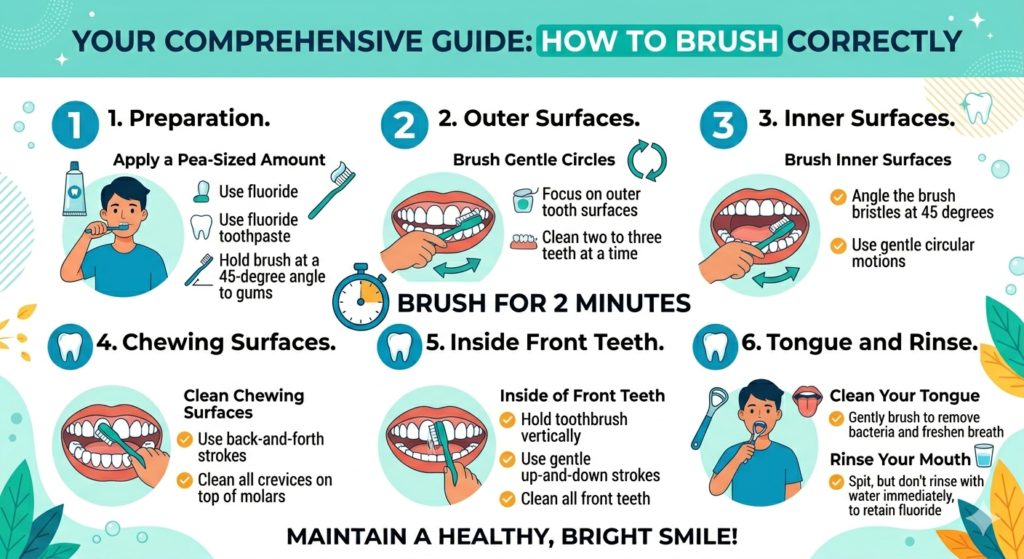 YOUR COMPREHENSIVE GUIDE: HOW TO BRUSH CORRECTLY

1 1. Preparation.

Apply a Pea-Sized Amount

Use fluoride

Use fluoride toothpaste

Hold brush at a 45-degree angle to gums

2 2. Outer Surfaces.

Brush Gentle Circles

Focus on outer tooth surfaces

Clean two to three teeth at a time

3 3. Inner Surfaces.

Brush Inner Surfaces

Angle the brush bristles at 45 degrees

Use gentle circular motions

BRUSH FOR 2 MINUTES

4. Chewing Surfaces.

Clean Chewing Surfaces

Use back-and-forth strokes

Clean all crevices on top of molars

5. Inside Front Teeth.

Inside of Front Teeth

Hold toothbrush vertically

Use gentle up-and-down strokes

Clean all front teeth

6. Tongue and Rinse.

Clean Your Tongue

Gently brush to remove bacteria and freshen breath

Rinse Your Mouth

Spit, but don't rinse with water immediately, to retain fluoride

MAINTAIN A HEALTHY, BRIGHT SMILE!